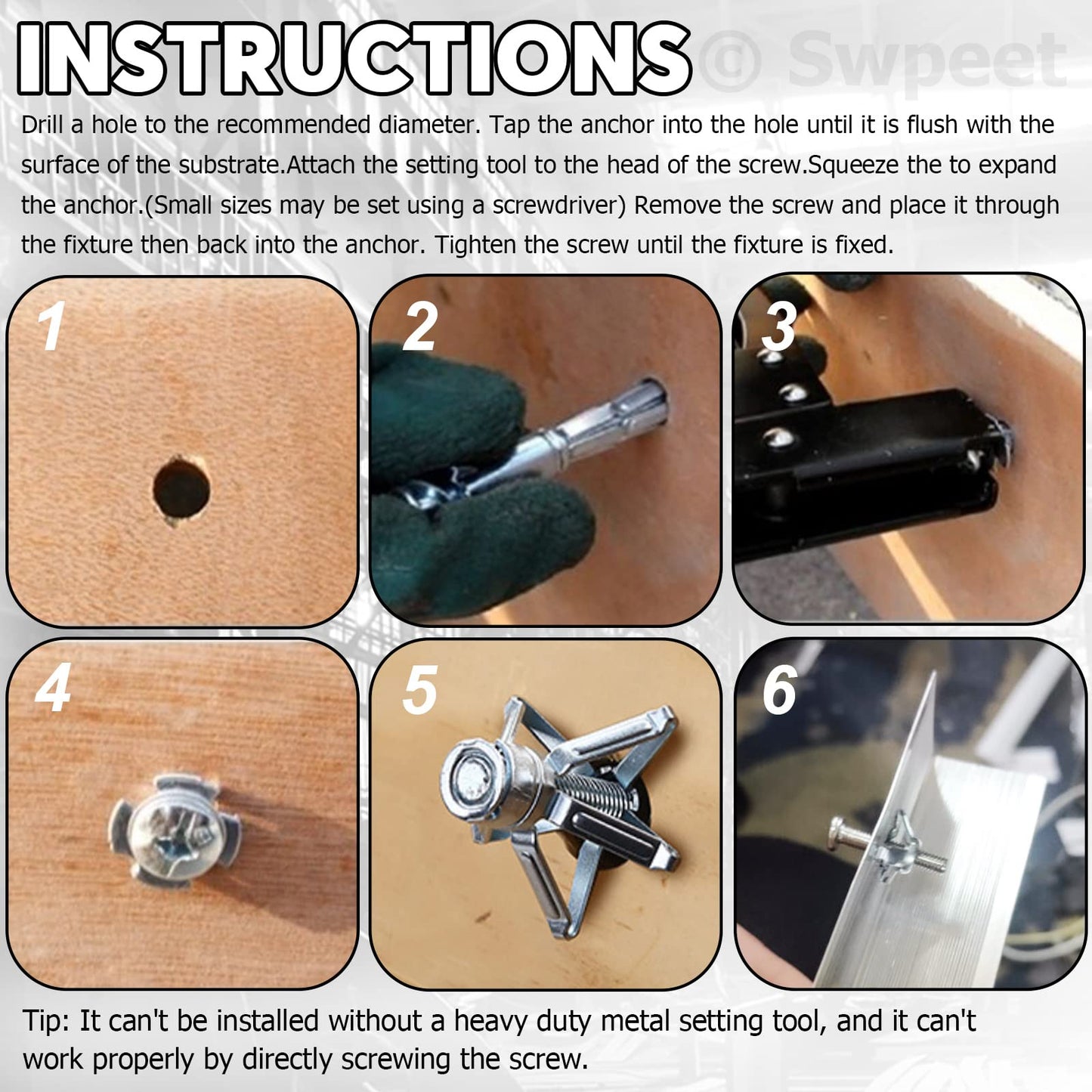 INSTRUCTIONS © Swpeet

Drill a hole to the recommended diameter. Tap the anchor into the hole until it is flush with the surface of the substrate.Attach the setting tool to the head of the screw.Squeeze the to expand the anchor.(Small sizes may be set using a screwdriver) Remove the screw and place it through the fixture then back into the anchor. Tighten the screw until the fixture is fixed.

1

2

3

4

5

6

Tip: It can't be installed without a heavy duty metal setting tool, and it can't work properly by directly screwing the screw.