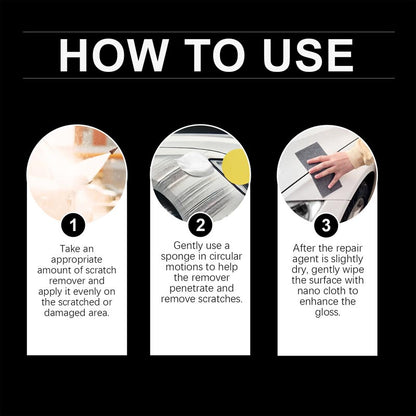 HOW TO USE

1

Take an appropriate amount of scratch remover and apply it evenly on the scratched or damaged area.

2

Gently use a sponge in circular motions to help the remover penetrate and remove scratches.

3

After the repair agent is slightly dry, gently wipe the surface with nano cloth to enhance the gloss.