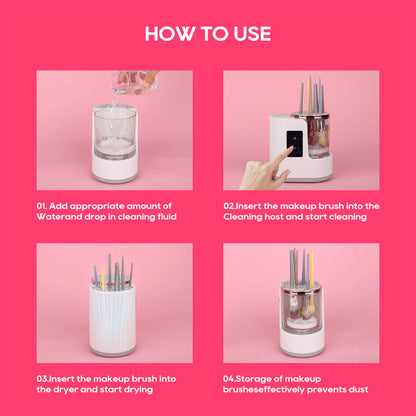 HOW TO USE

01. Add appropriate amount of Waterand drop in cleaning fluid

02.Insert the makeup brush into the Cleaning host and start cleaning

03.Insert the makeup brush into the dryer and start drying

04.Storage of makeup brusheseffectively prevents dust